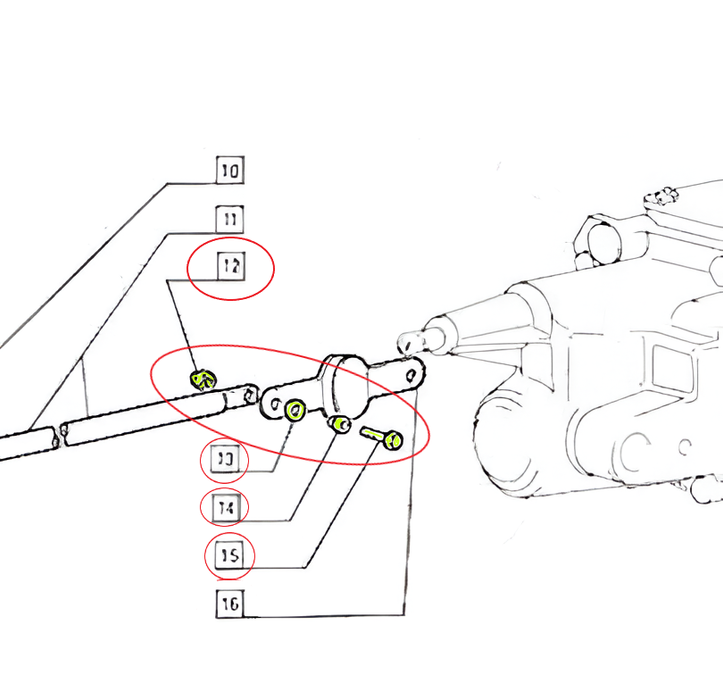 10
11
12
13
14
15
16