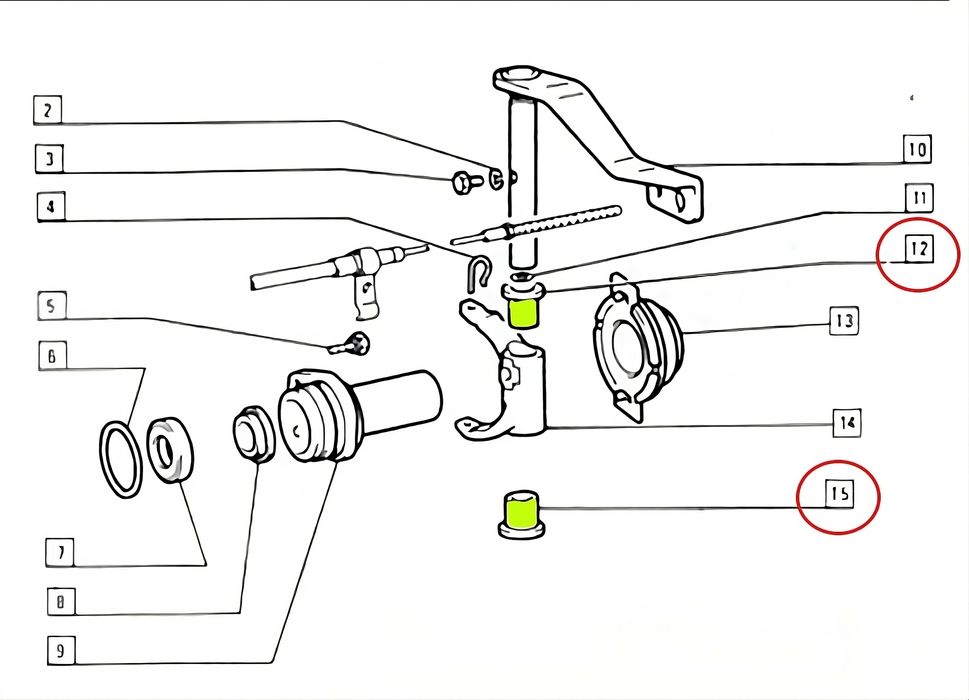 2
3
4
5
6
7
8
9
10
11
12
13
14
15