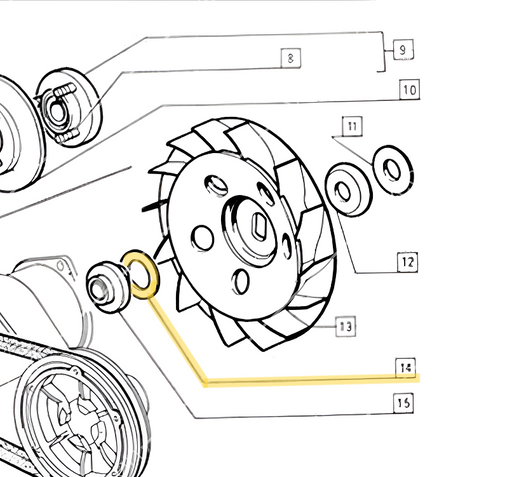 9
8
10
11
12
13
14
15