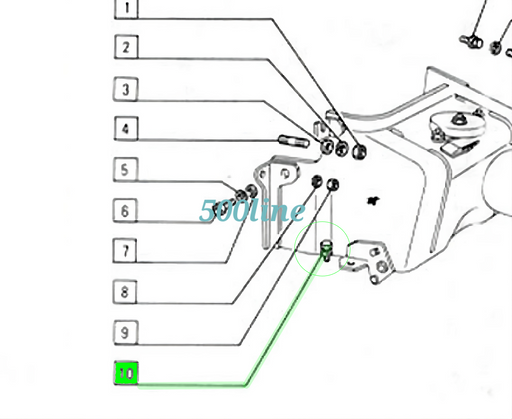 1
2
3
4
5
6
7
8
9
10
500line